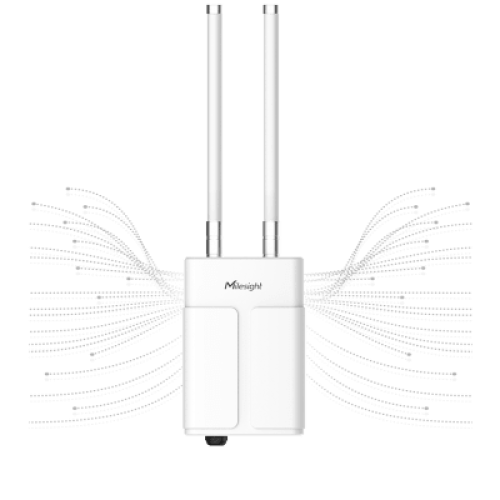 Milesight