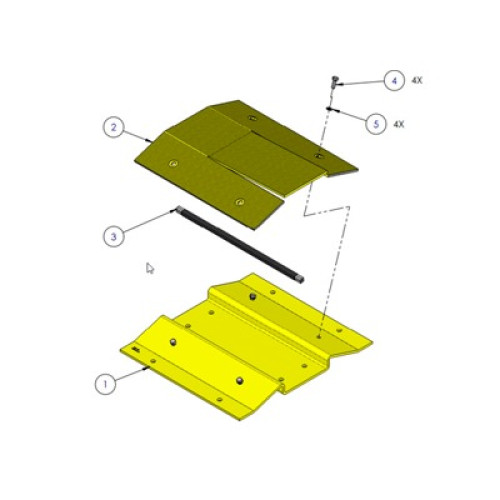 4 4X

5 4X

2

3

1