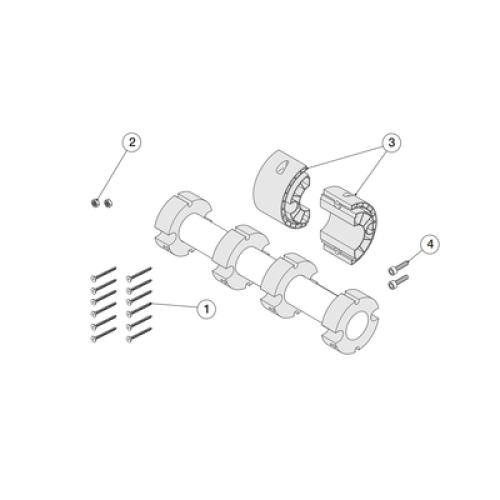 2
3
4
1